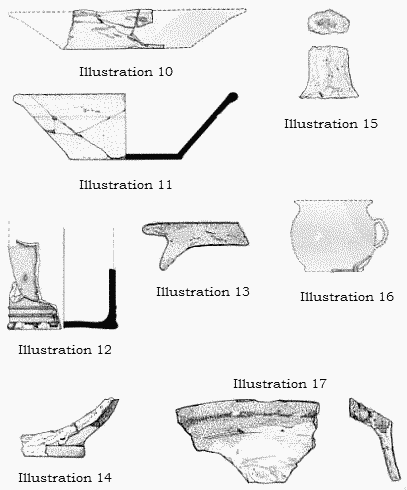 Illustration 10

Illustration 15

Illustration 11

Illustration 13

Illustration 16

Illustration 12

Illustration 17

Illustration 14